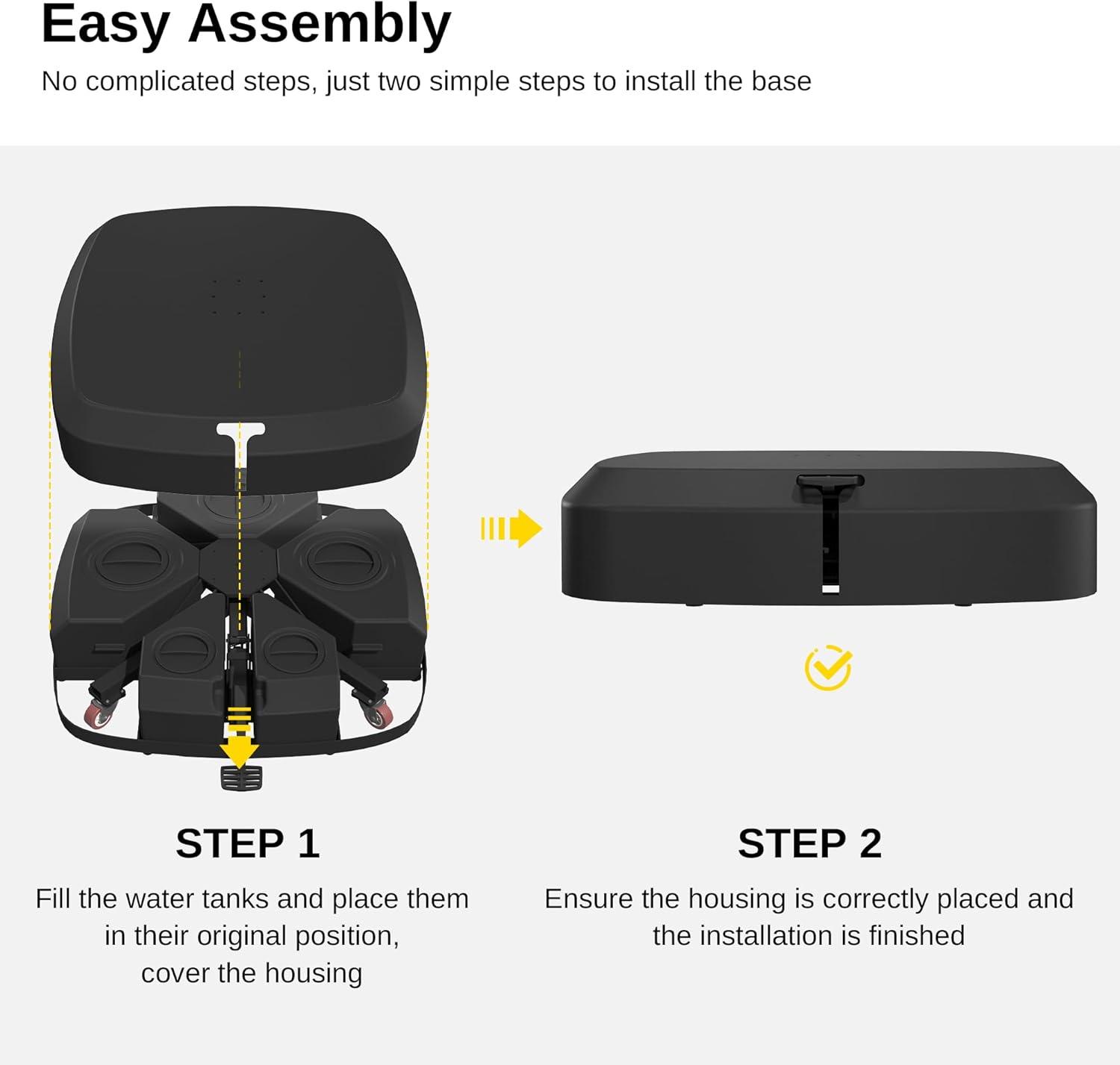 Easy Assembly

No complicated steps, just two simple steps to install the base

STEP 1

Fill the water tanks and place them in their original position, cover the housing

STEP 2

Ensure the housing is correctly placed and the installation is finished