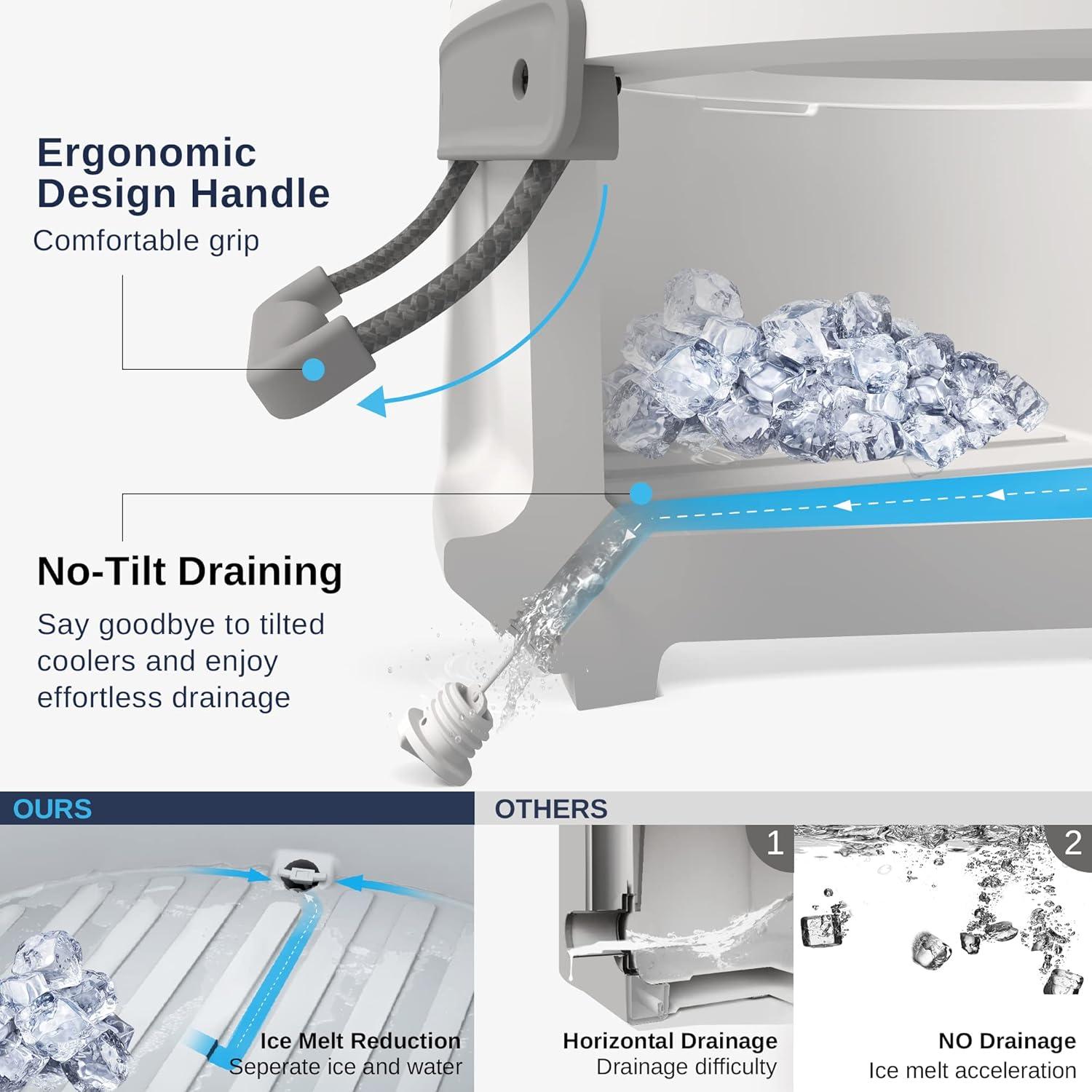 Ergonomic Design Handle
Comfortable grip

No-Tilt Draining
Say goodbye to tilted coolers and enjoy effortless drainage

OURS

Ice Melt Reduction
Seperate ice and water

OTHERS

1

Horizontal Drainage
Drainage difficulty

2

NO Drainage
Ice melt acceleration