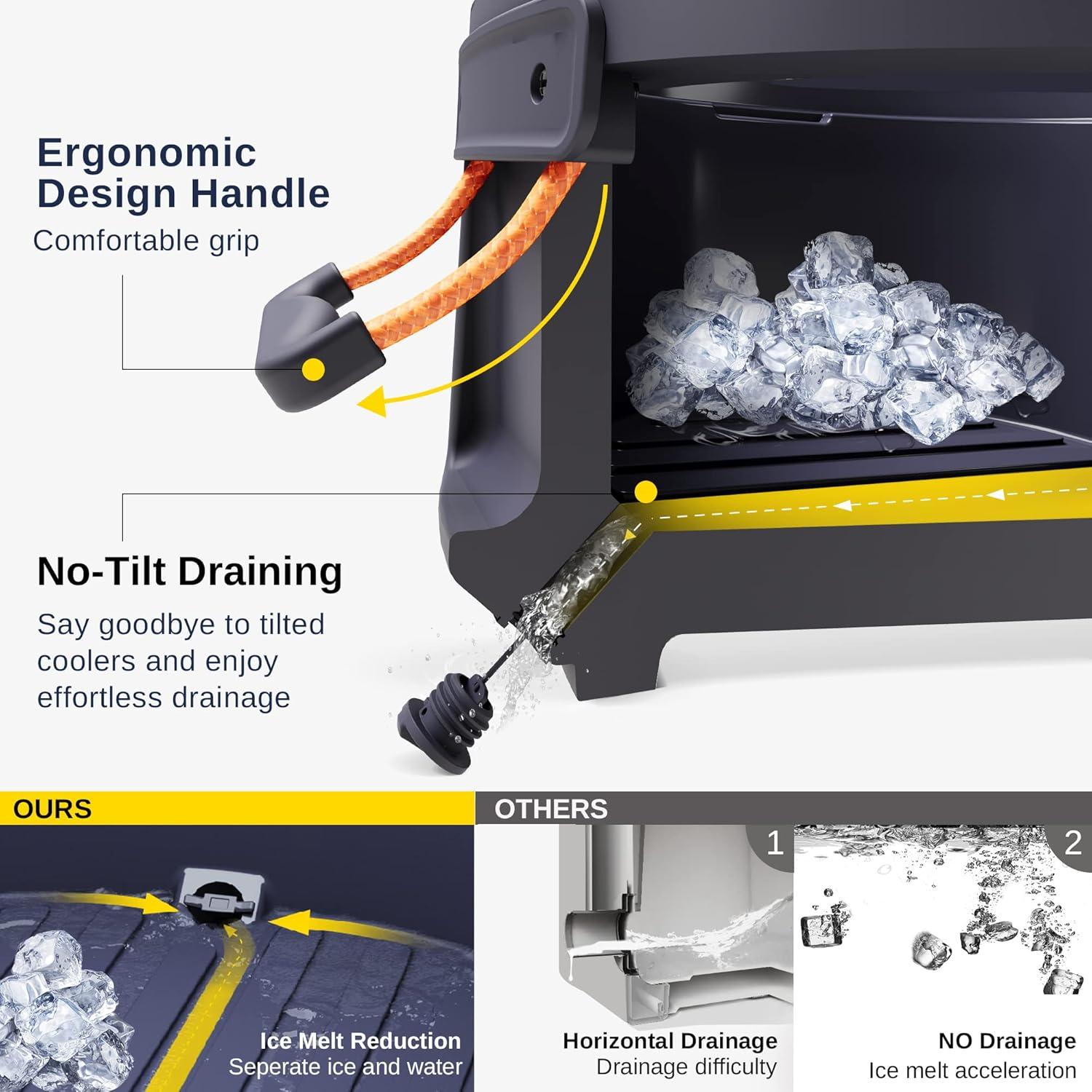 Ergonomic Design Handle
Comfortable grip

No-Tilt Draining
Say goodbye to tilted coolers and enjoy effortless drainage

OURS

Ice Melt Reduction
Seperate ice and water

OTHERS

1

Horizontal Drainage
Drainage difficulty

2

NO Drainage
Ice melt acceleration