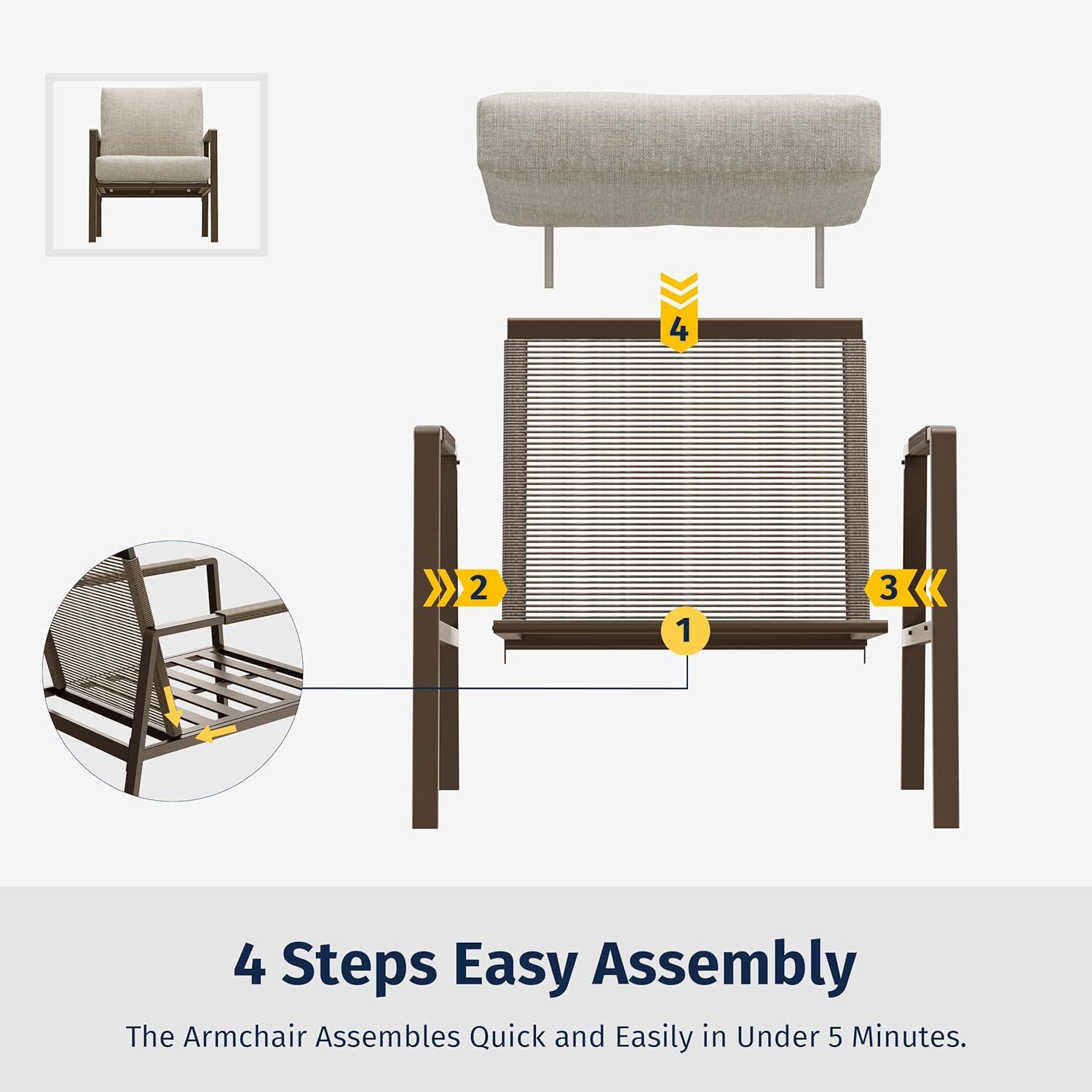 4

2

3

1

4 Steps Easy Assembly

The Armchair Assembles Quick and Easily in Under 5 Minutes.