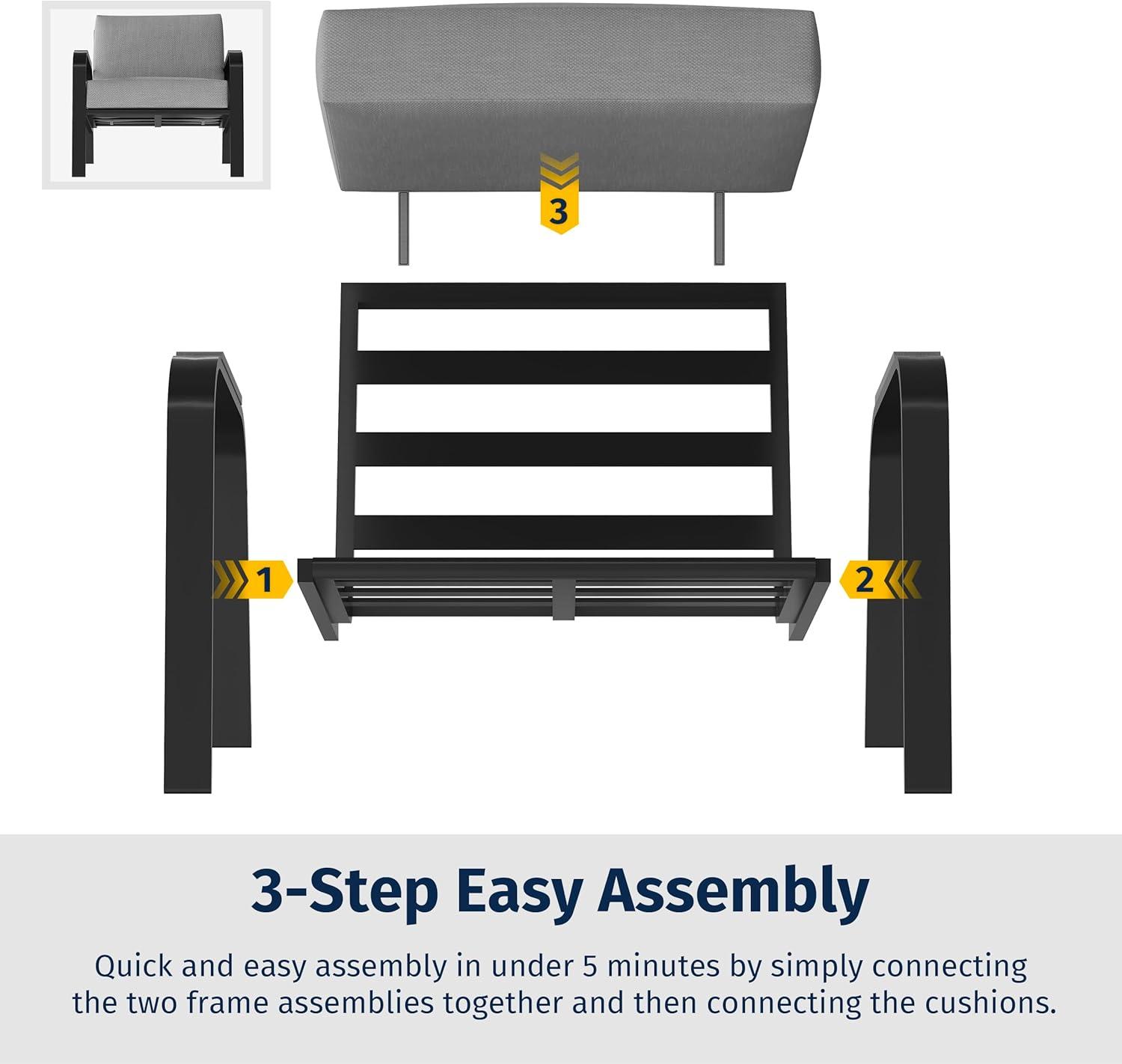 3

1

2

3-Step Easy Assembly

Quick and easy assembly in under 5 minutes by simply connecting the two frame assemblies together and then connecting the cushions.