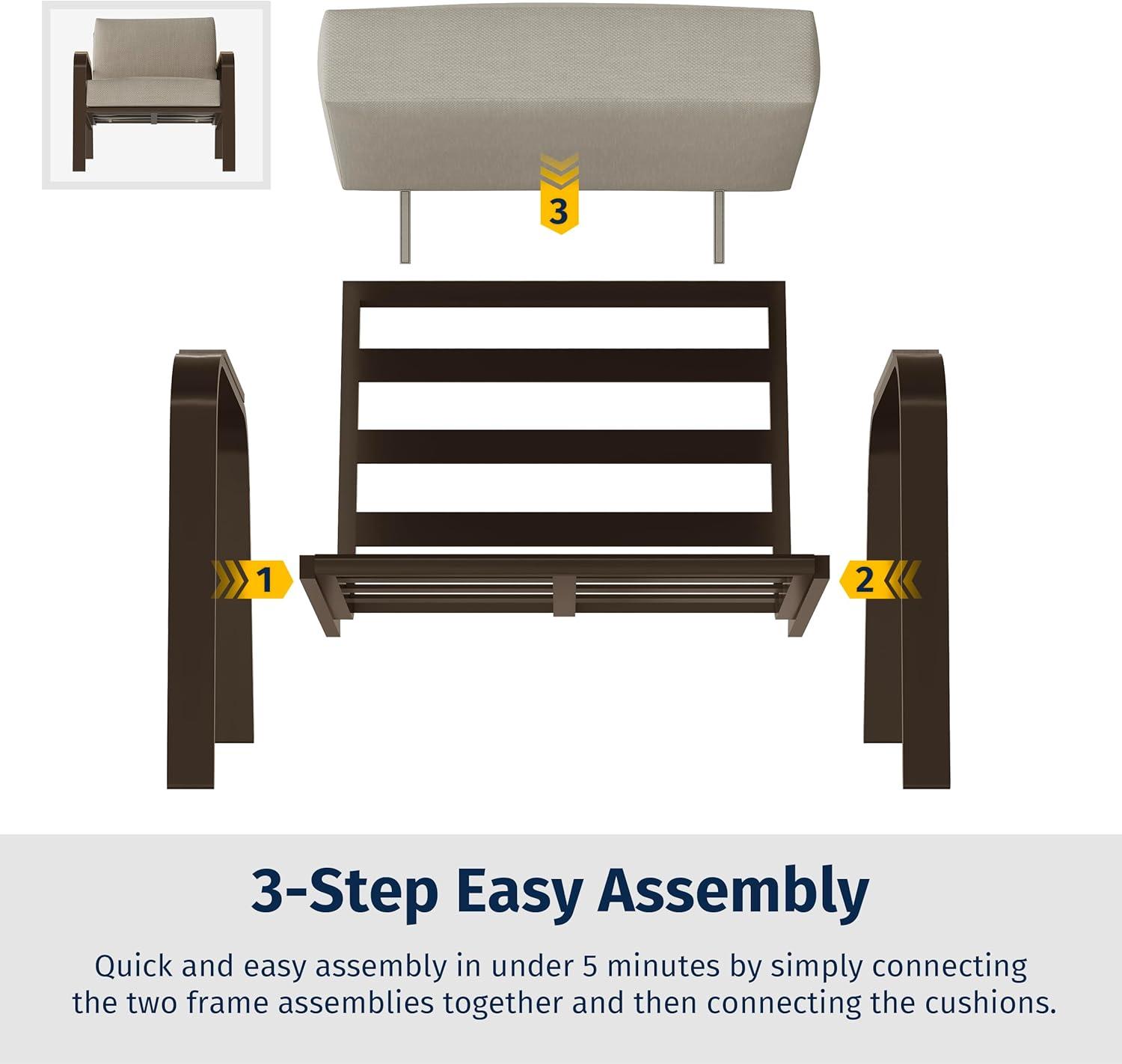 3

1

2

3-Step Easy Assembly

Quick and easy assembly in under 5 minutes by simply connecting the two frame assemblies together and then connecting the cushions.