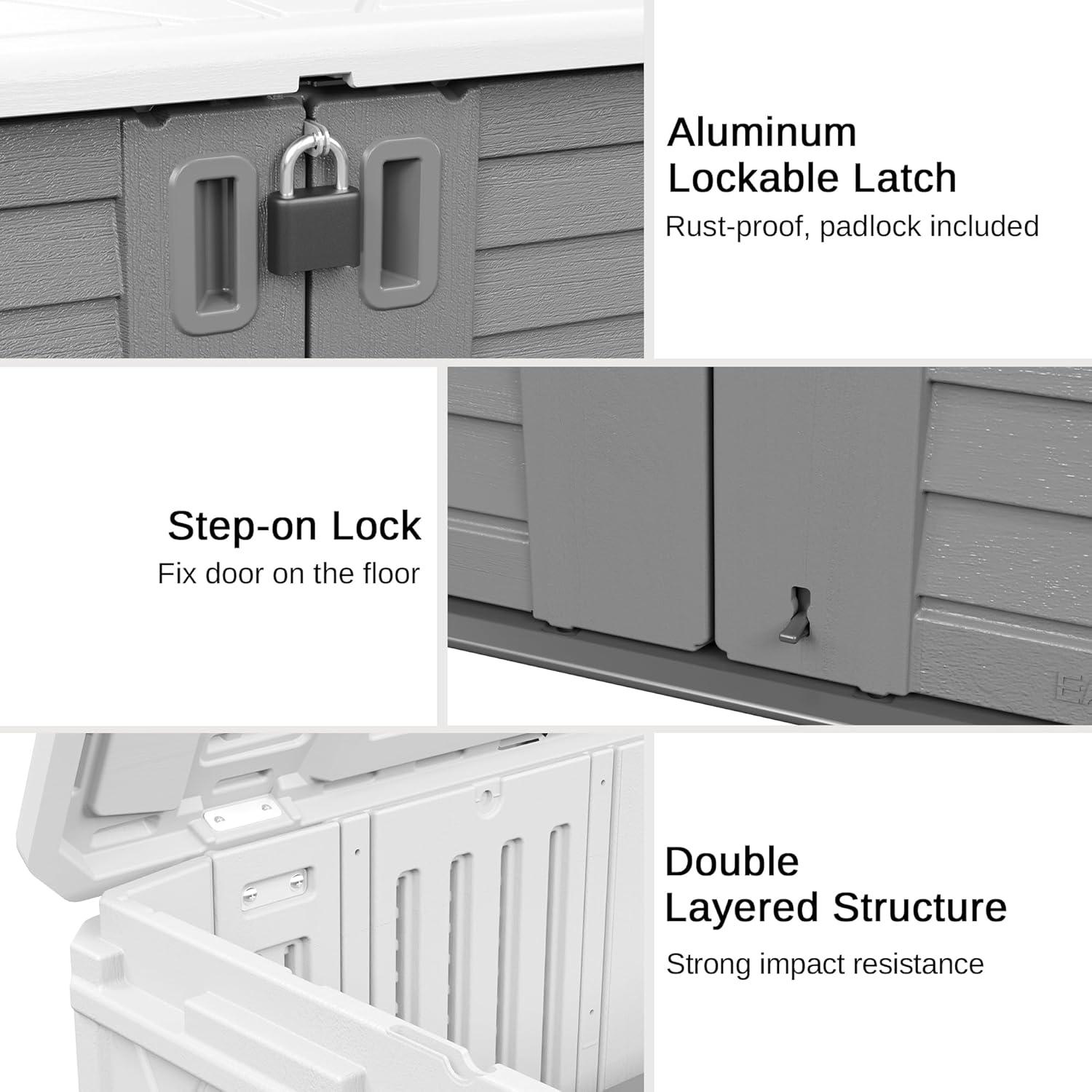 Aluminum Lockable Latch
Rust-proof, padlock included

Step-on Lock
Fix door on the floor

Double Layered Structure
Strong impact resistance