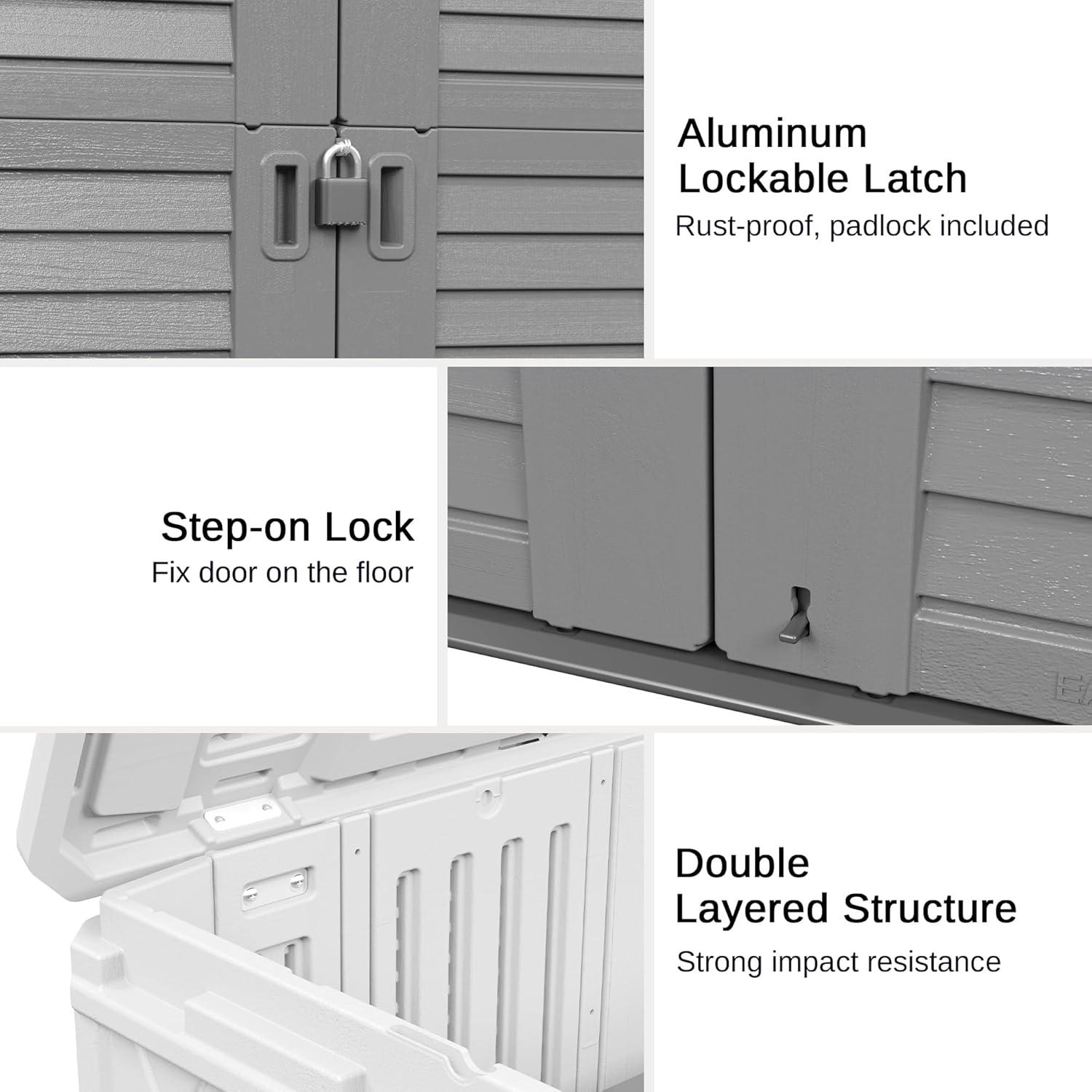 Aluminum
Lockable Latch
Rust-proof, padlock included

Step-on Lock
Fix door on the floor

Double
Layered Structure
Strong impact resistance