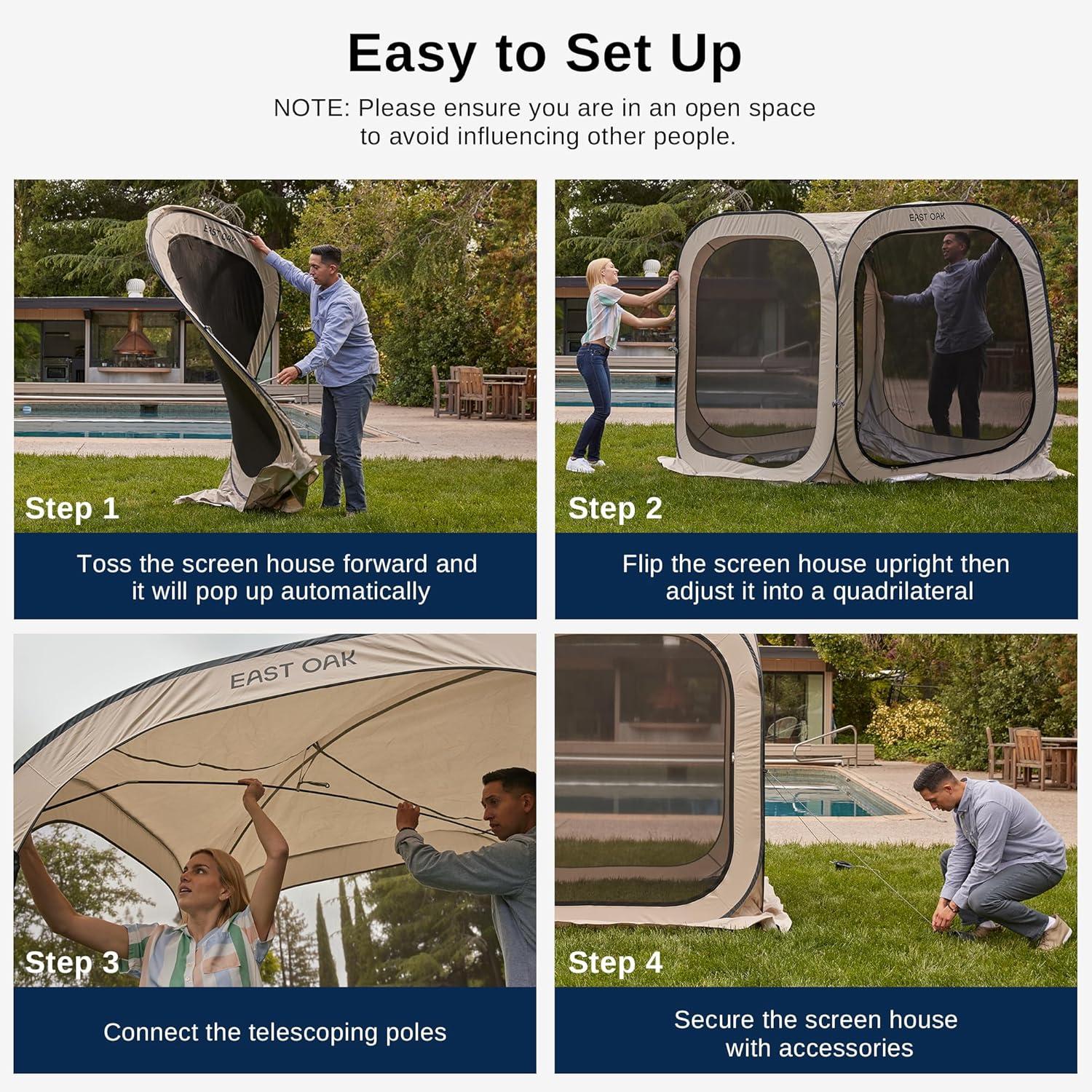 Easy to Set Up

NOTE: Please ensure you are in an open space to avoid influencing other people.

EAST OAK

Step 1

Toss the screen house forward and it will pop up automatically

EAST OAK

Step 2

Flip the screen house upright then adjust it into a quadrilateral

EAST OAK

Step 3

Connect the telescoping poles

Step 4

Secure the screen house with accessories