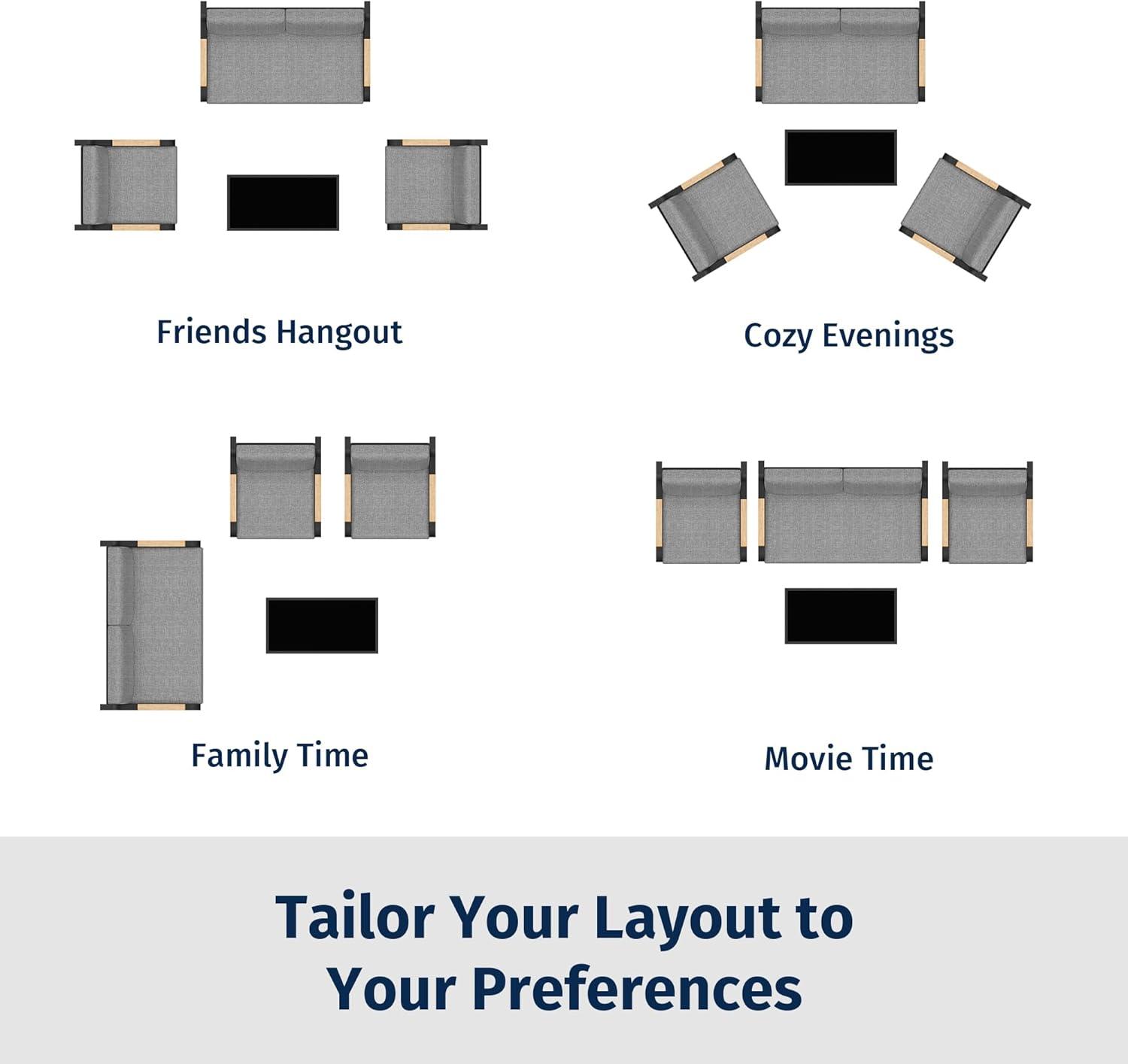 Friends Hangout

Cozy Evenings

Family Time

Movie Time

Tailor Your Layout to Your Preferences