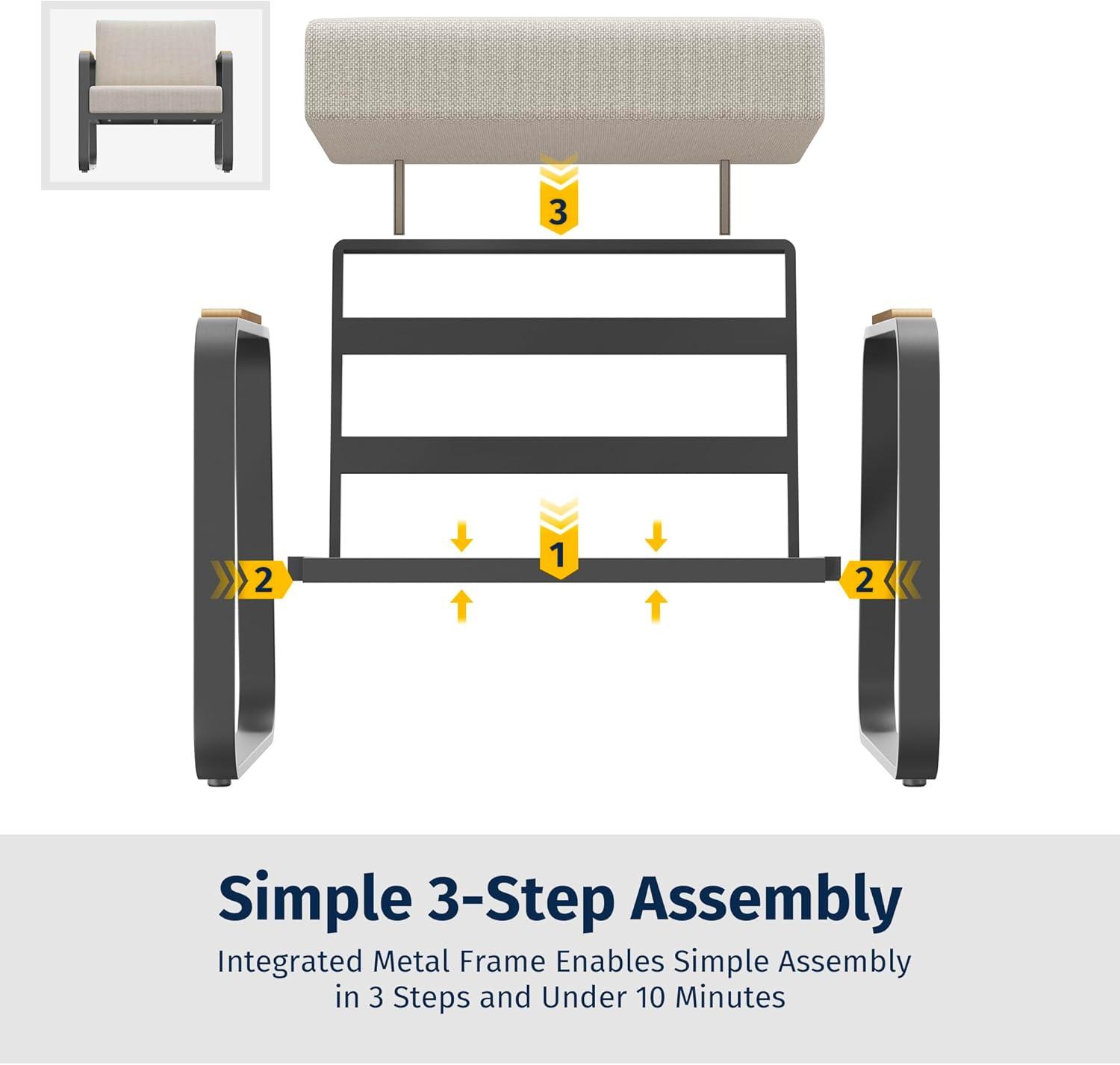 3

1

2

2

Simple 3-Step Assembly

Integrated Metal Frame Enables Simple Assembly in 3 Steps and Under 10 Minutes